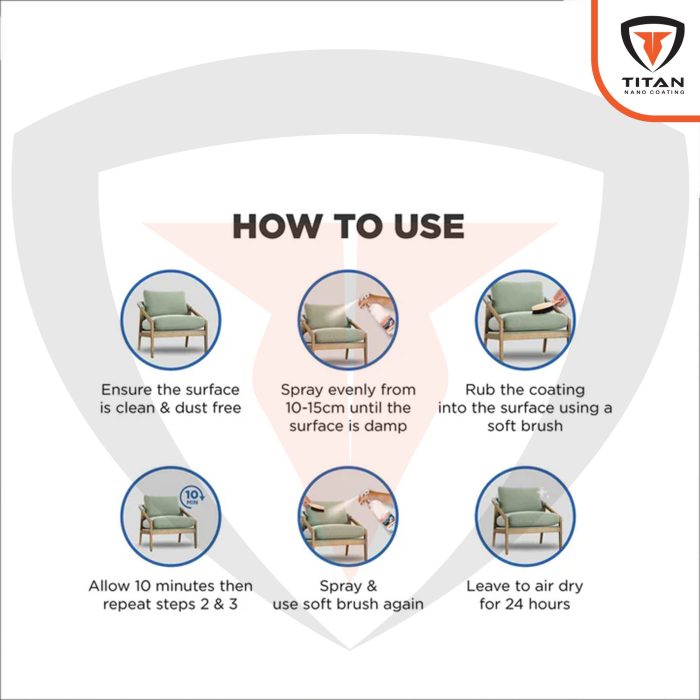 TITAN
NANO COATING

HOW TO USE

Ensure the surface is clean & dust free

Spray evenly from 10-15cm until the surface is damp

Rub the coating into the surface using a soft brush

10 MIN

Allow 10 minutes then repeat steps 2 & 3

Spray & use soft brush again

Leave to air dry for 24 hours