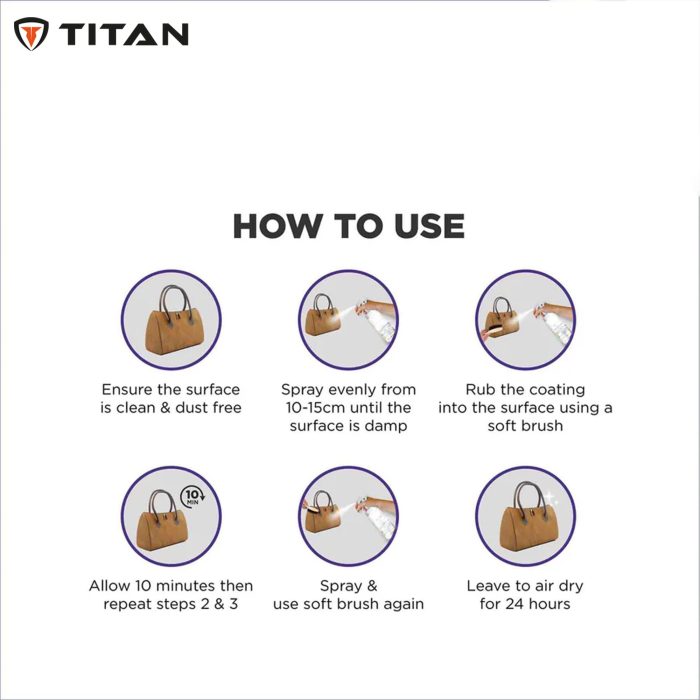 TITAN

HOW TO USE

Ensure the surface is clean & dust free

Spray evenly from 10-15cm until the surface is damp

Rub the coating into the surface using a soft brush

10 MIN

Allow 10 minutes then repeat steps 2 & 3

Spray & use soft brush again

Leave to air dry for 24 hours